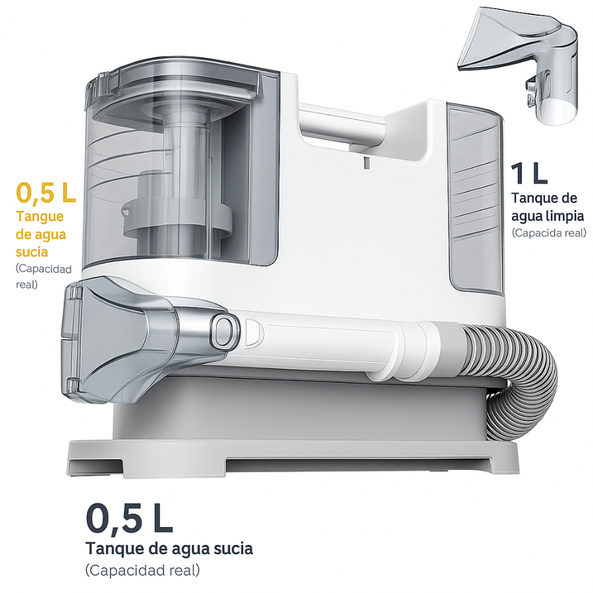 0,5 L
Tangue de agua sucia
(Capacidad real)

1 L
Tanque de agua limpia
(Capacida real)

0,5 L
Tanque de agua sucia
(Capacidad real)