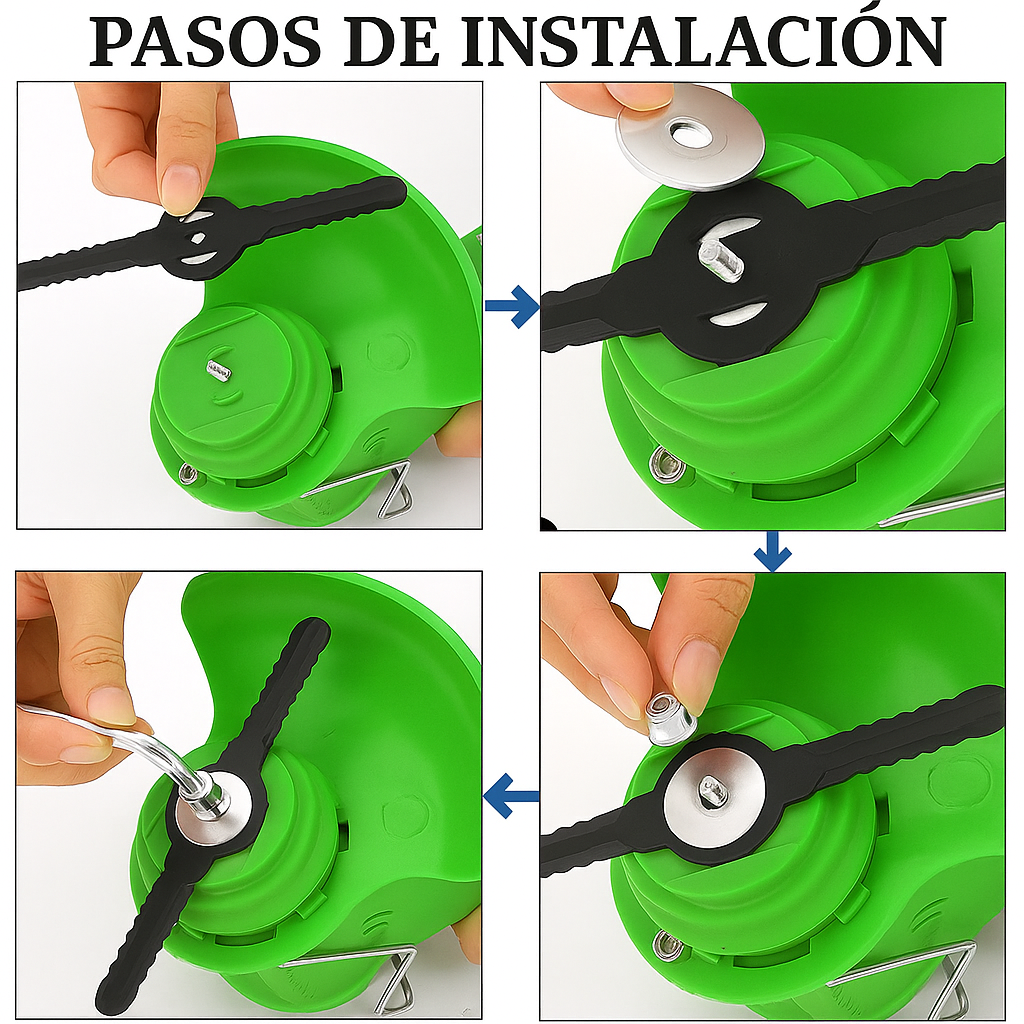 PASOS DE INSTALACIÓN