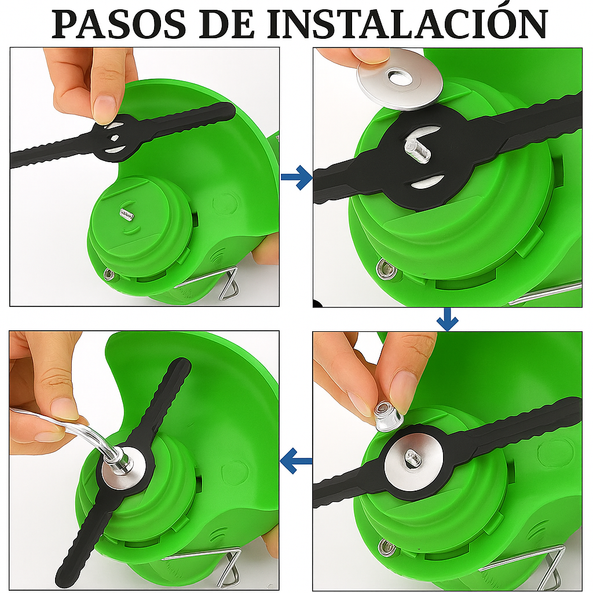 PASOS DE INSTALACIÓN