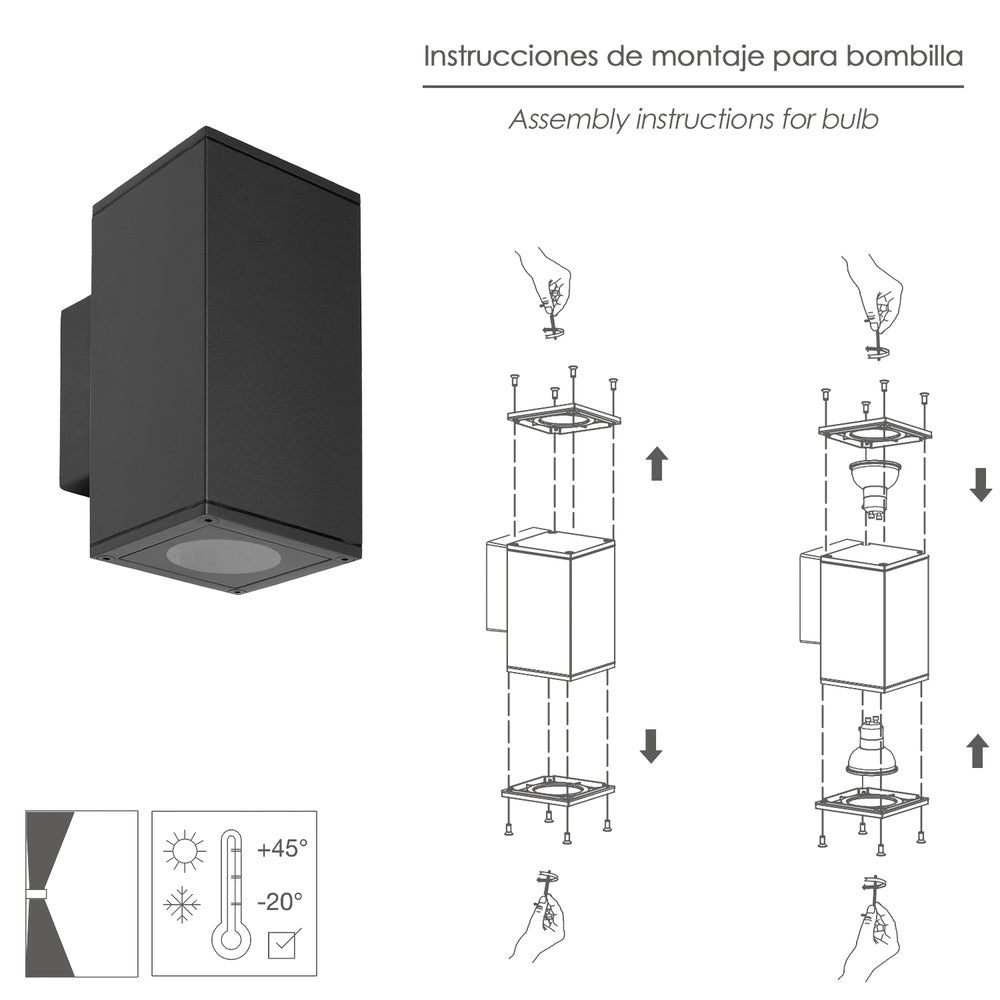 Instrucciones de montaje para bombilla

Assembly instructions for bulb

+45°

-20°