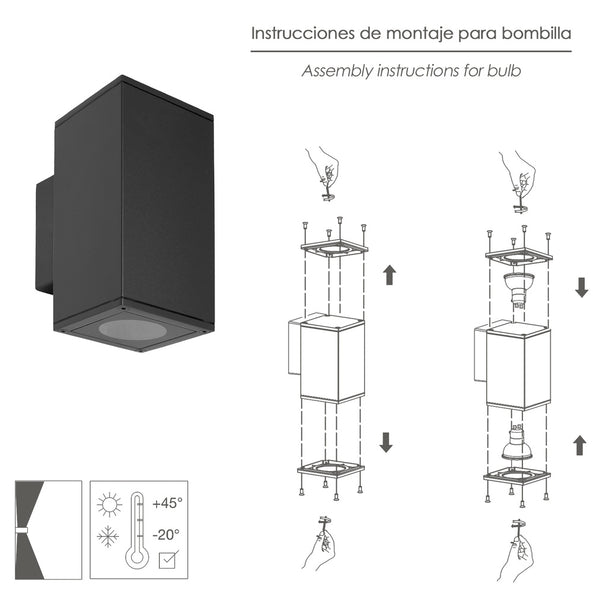 Instrucciones de montaje para bombilla

Assembly instructions for bulb

+45°

-20°