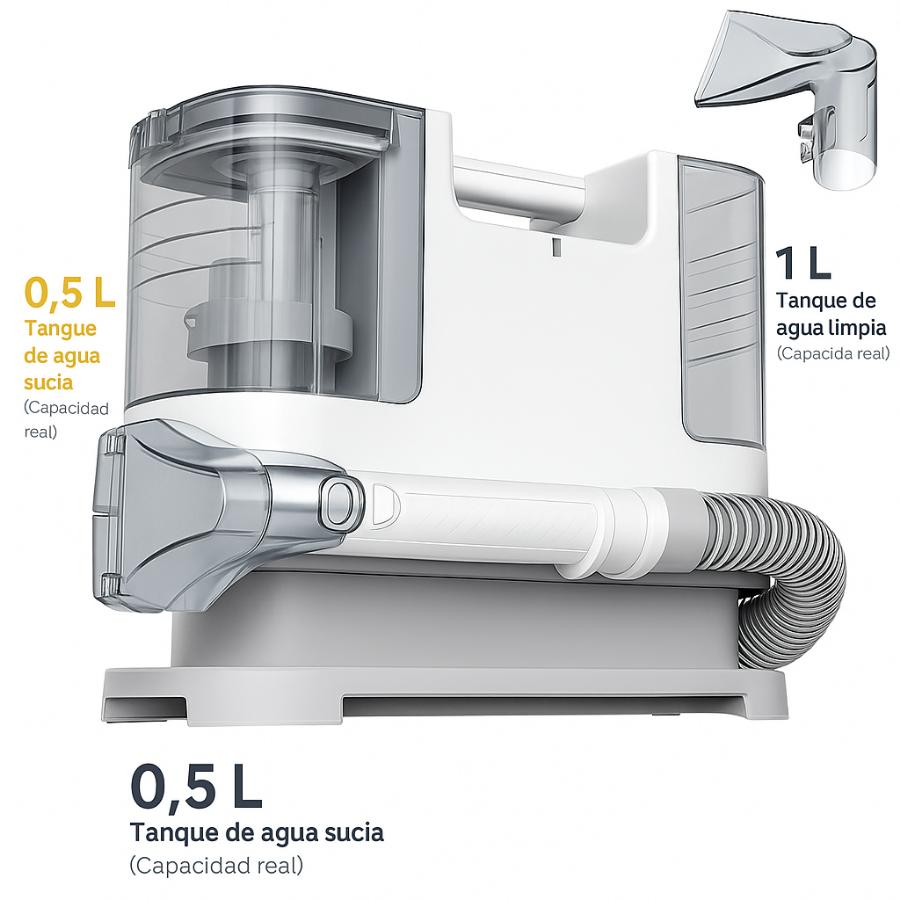 0,5 L
Tangue de agua sucia
(Capacidad real)

1 L
Tanque de agua limpia
(Capacida real)

0,5 L
Tanque de agua sucia
(Capacidad real)